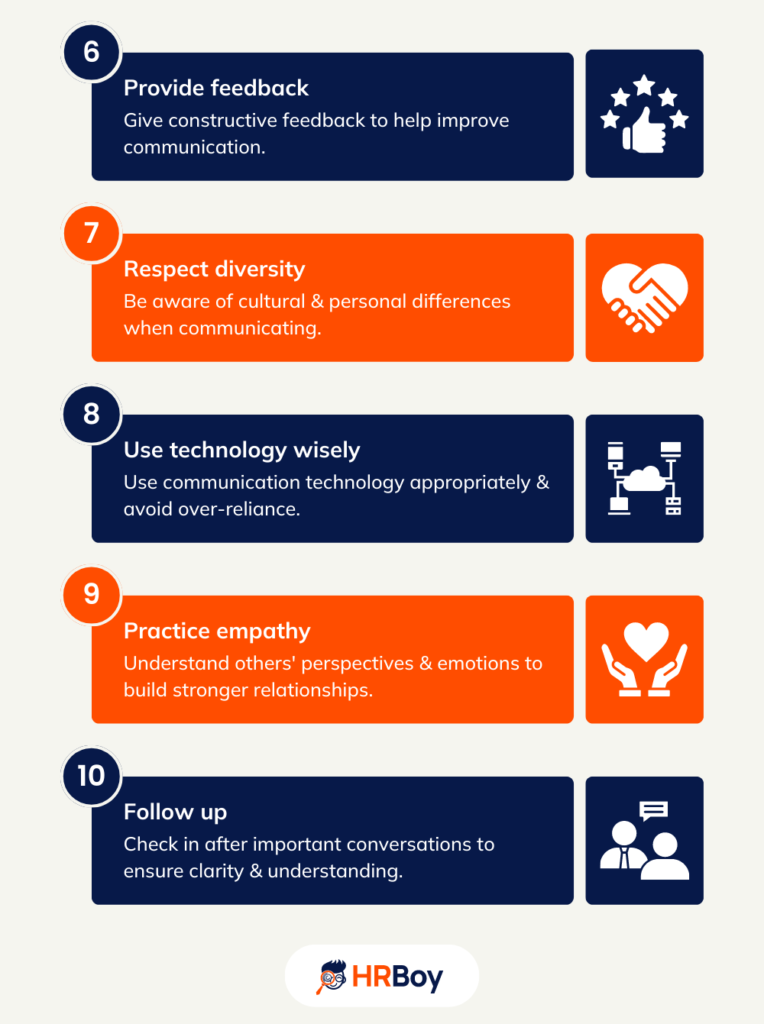 6
Provide feedback
Give constructive feedback to help improve communication.

7
Respect diversity
Be aware of cultural & personal differences when communicating.

8
Use technology wisely
Use communication technology appropriately & avoid over-reliance.

9
Practice empathy
Understand others' perspectives & emotions to build stronger relationships.

10
Follow up
Check in after important conversations to ensure clarity & understanding.

HRBoy