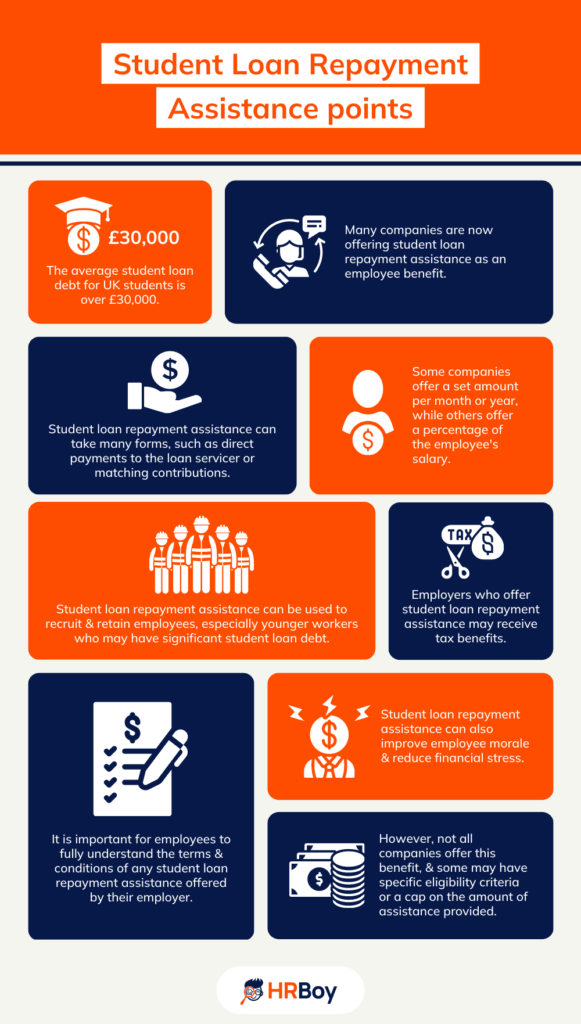 Student Loan Repayment Assistance points

£30,000

The average student loan debt for UK students is over £30,000.

Many companies are now offering student loan repayment assistance as an employee benefit.

Student loan repayment assistance can take many forms, such as direct payments to the loan servicer or matching contributions.

Some companies offer a set amount per month or year, while others offer a percentage of the employee's salary.

Student loan repayment assistance can be used to recruit & retain employees, especially younger workers who may have significant student loan debt.

TAX

Employers who offer student loan repayment assistance may receive tax benefits.

It is important for employees to fully understand the terms & conditions of any student loan repayment assistance offered by their employer.

Student loan repayment assistance can also improve employee morale & reduce financial stress.

However, not all companies offer this benefit, & some may have specific eligibility criteria or a cap on the amount of assistance provided.

HRBoy